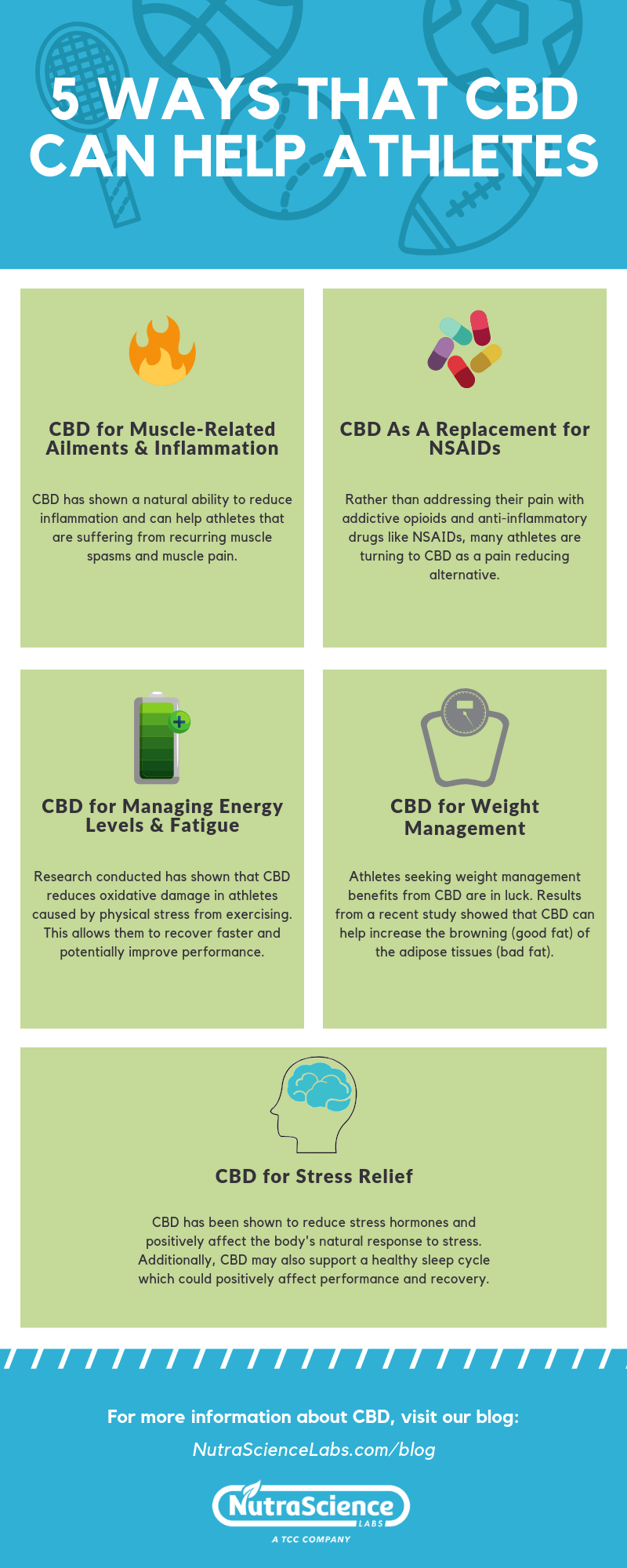 5 WAYS THAT CBD CAN HELP ATHLETES

CBD for Muscle-Related Ailments & Inflammation

CBD has shown a natural ability to reduce inflammation and can help athletes that are suffering from recurring muscle spasms and muscle pain.

CBD As A Replacement for NSAIDs

Rather than addressing their pain with addictive opioids and anti-inflammatory drugs like NSAIDs, many athletes are turning to CBD as a pain reducing alternative.

CBD for Managing Energy Levels & Fatigue

Research conducted has shown that CBD reduces oxidative damage in athletes caused by physical stress from exercising. This allows them to recover faster and potentially improve performance.

CBD for Weight Management

Athletes seeking weight management benefits from CBD are in luck. Results from a recent study showed that CBD can help increase the browning (good fat) of the adipose tissues (bad fat).

CBD for Stress Relief

CBD has been shown to reduce stress hormones and positively affect the body's natural response to stress. Additionally, CBD may also support a healthy sleep cycle which could positively affect performance and recovery.

For more information about CBD, visit our blog:

NutraScienceLabs.com/blog

NutraScience LABS

A TCC COMPANY